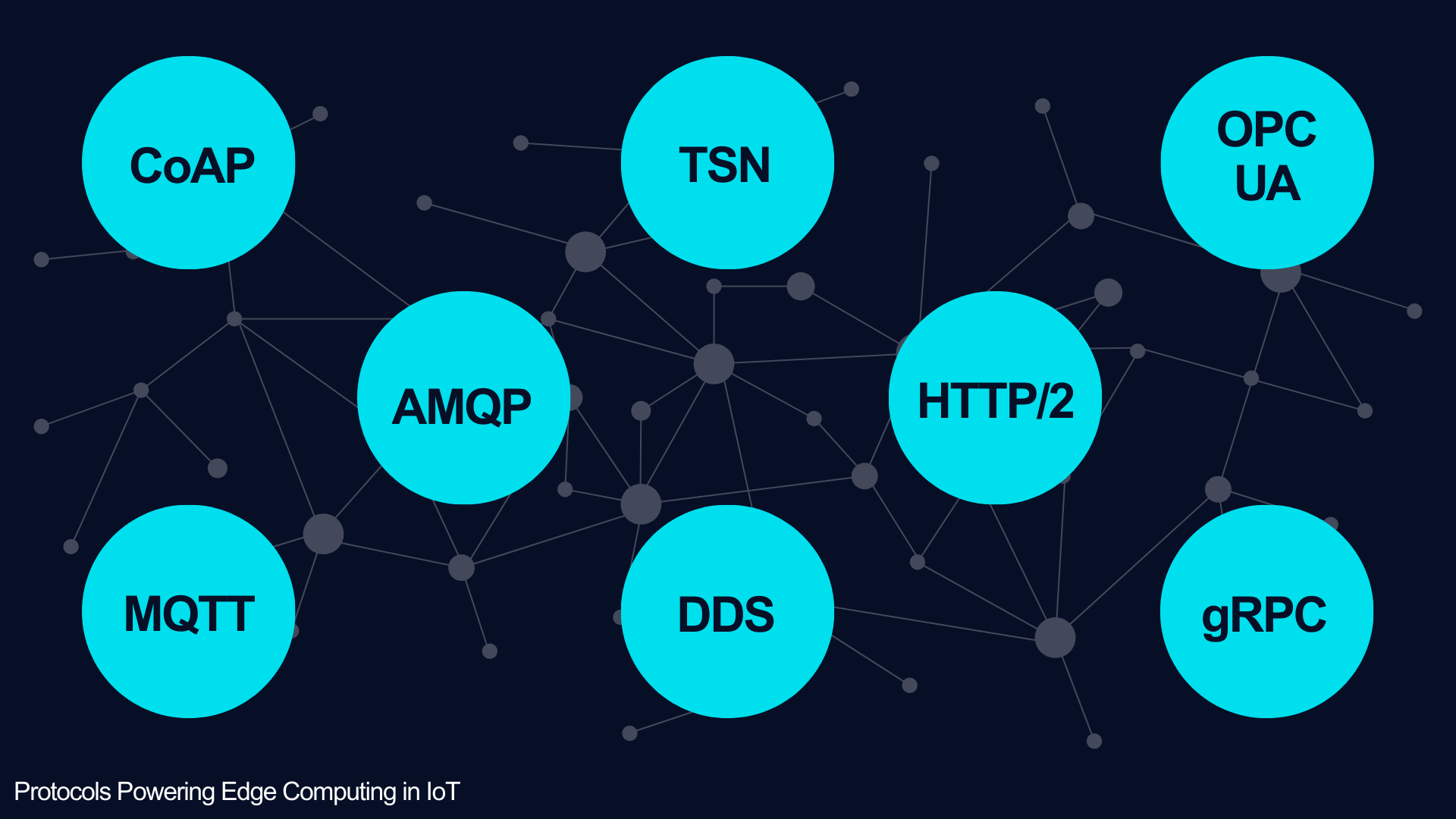 CoAP

TSN

OPC UA

AMQP

HTTP/2

MQTT

DDS

gRPC

Protocols Powering Edge Computing in IoT