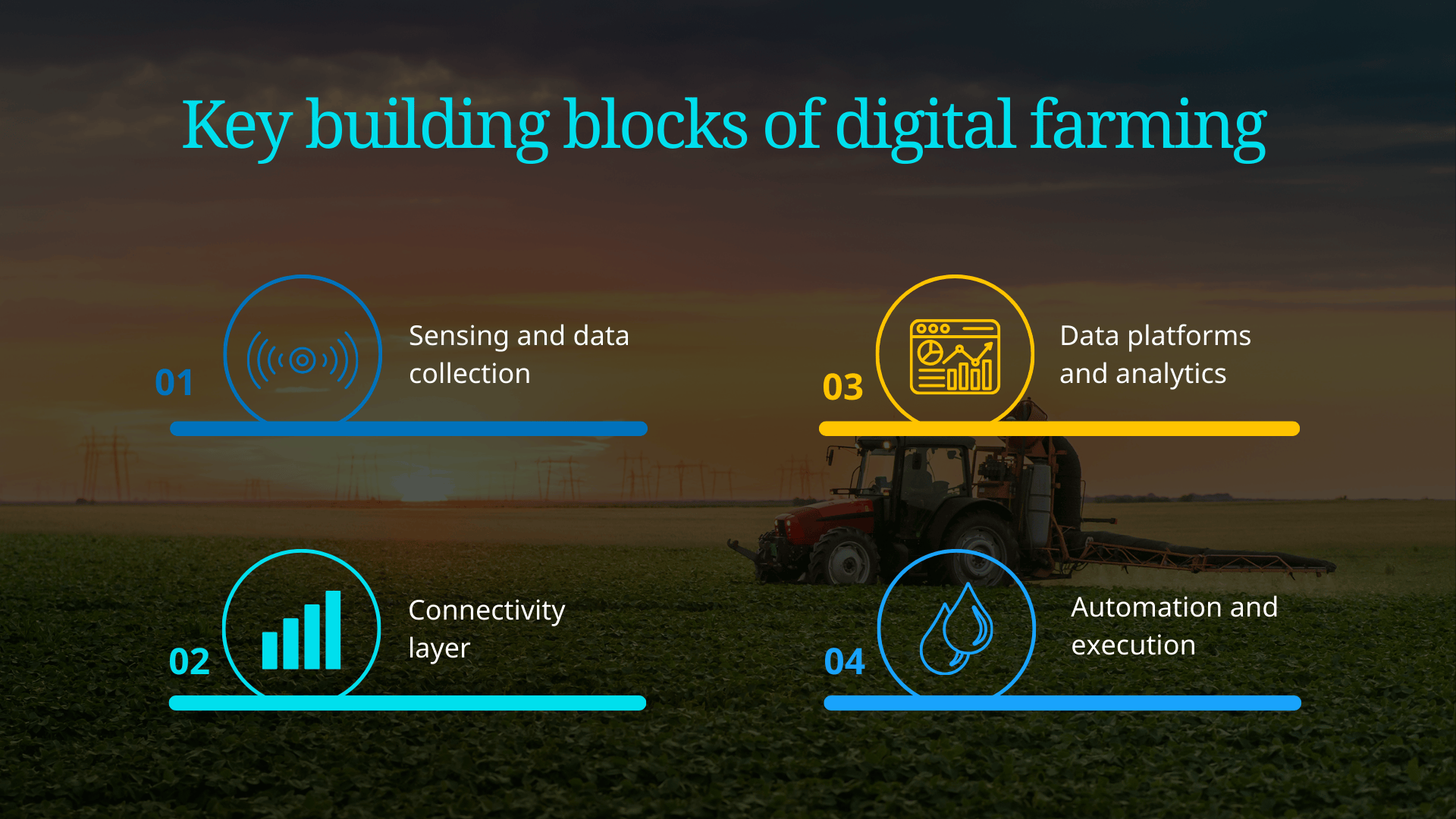 Key building blocks of digital farming

01 Sensing and data collection

02 Connectivity layer

03 Data platforms and analytics

04 Automation and execution