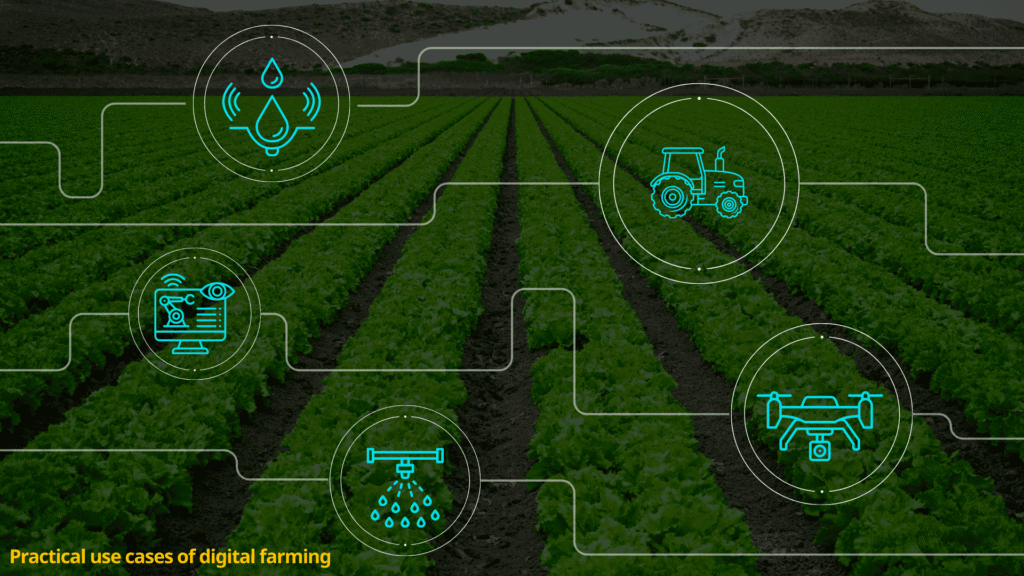 Practical use cases of digital farming