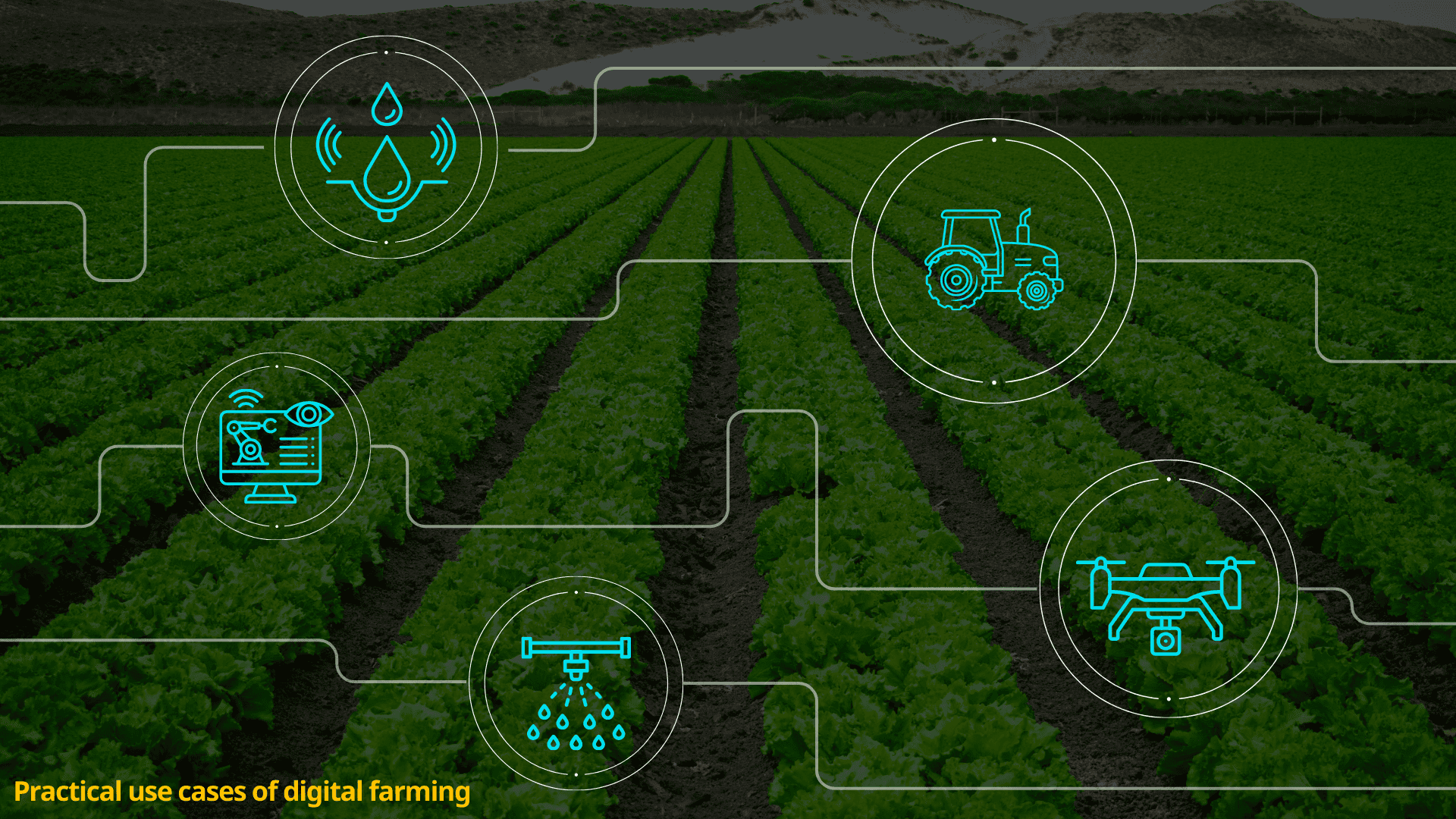 Practical use cases of digital farming