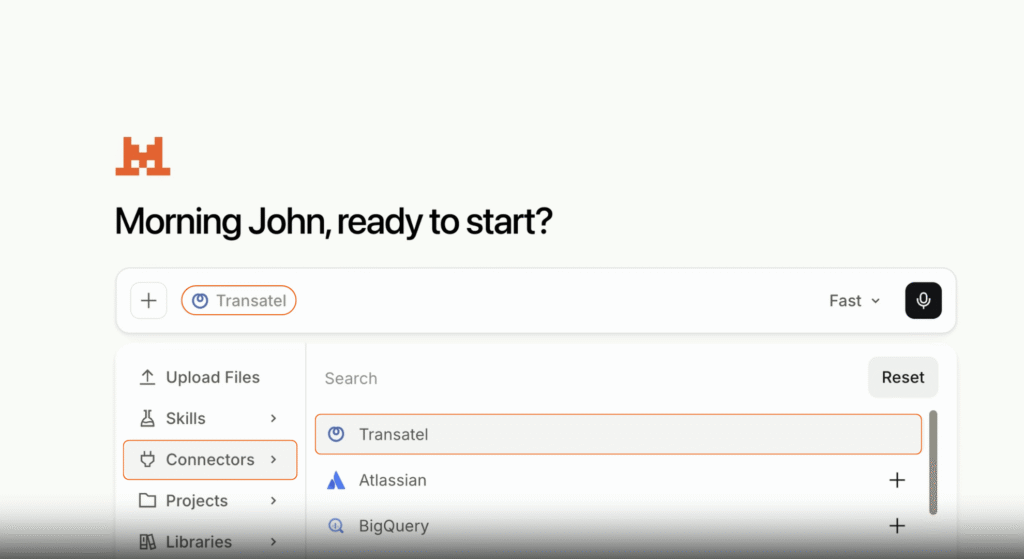 Morning John, ready to start?

Transatel

Fast

Upload Files

Skills

Connectors

Projects

Libraries

Search

Reset

Transatel

Atlassian

BigQuery